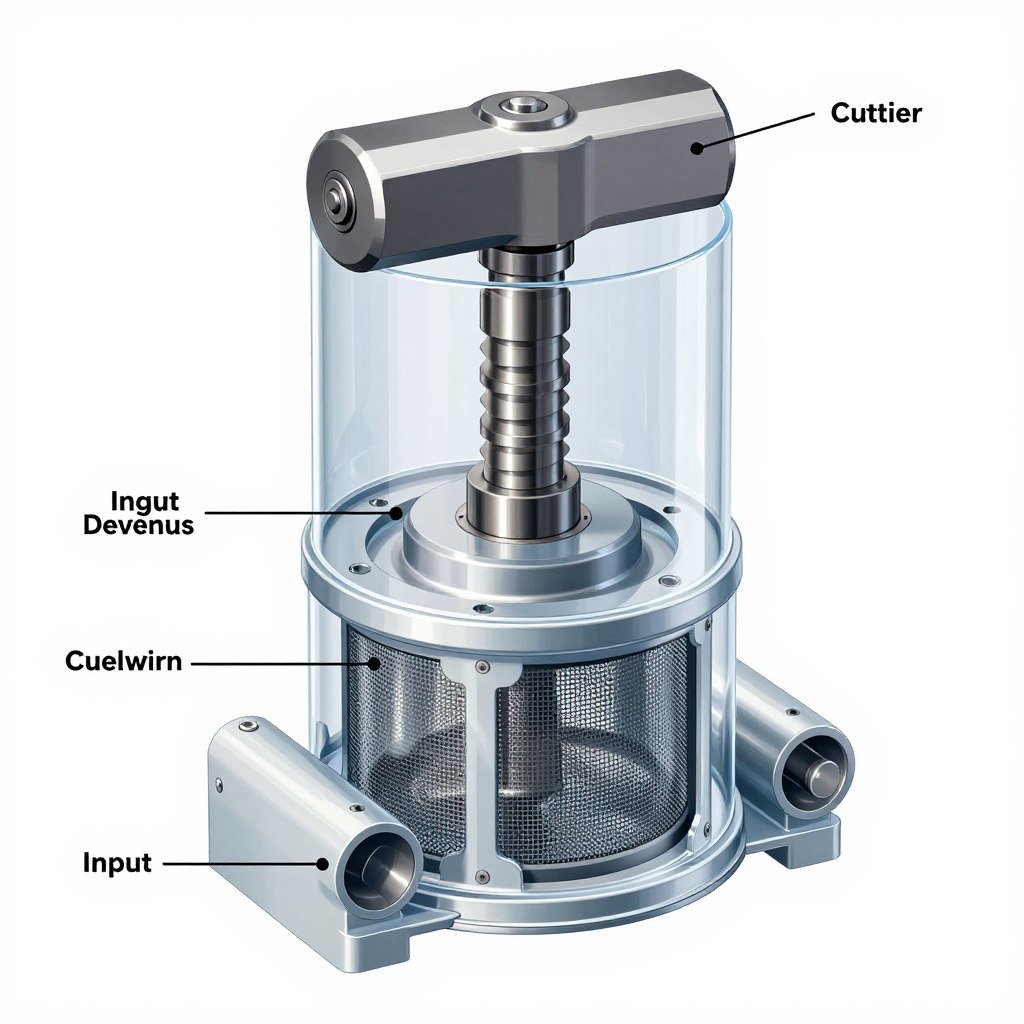 Cuttier

Ingut Devenus

Cuelwirn

Input