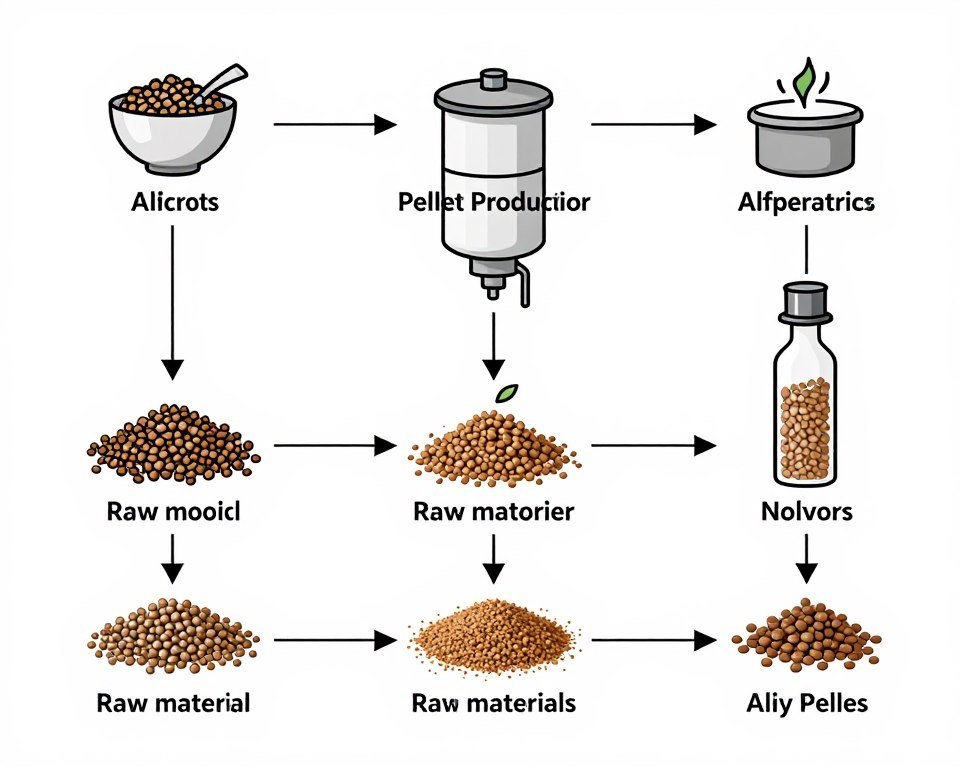 Alicrots

Pellet Productior

Alfperatrics

Raw mooicl

Raw matorier

Nolvors

Raw material

Raw materials

Aliy Pelles