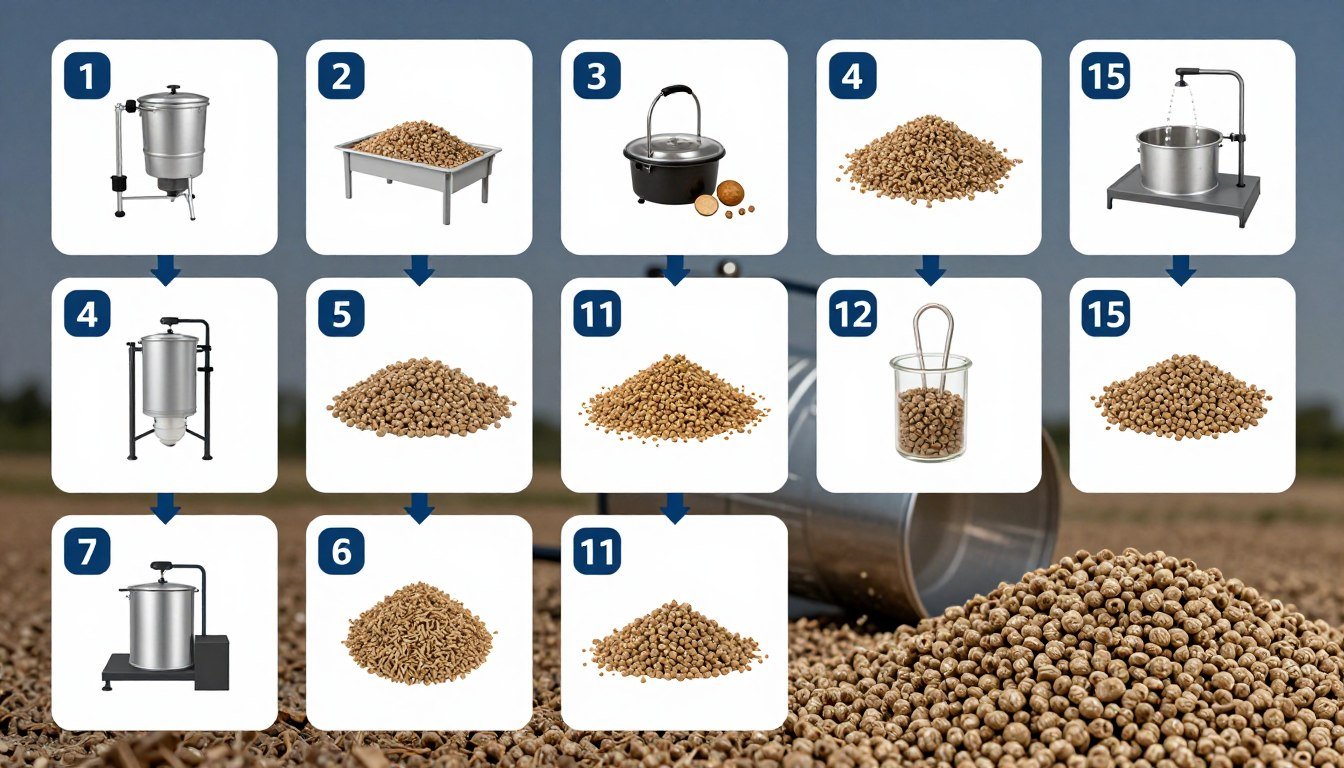 1

2

3

4

15

4

5

11

12

15

7

6

11